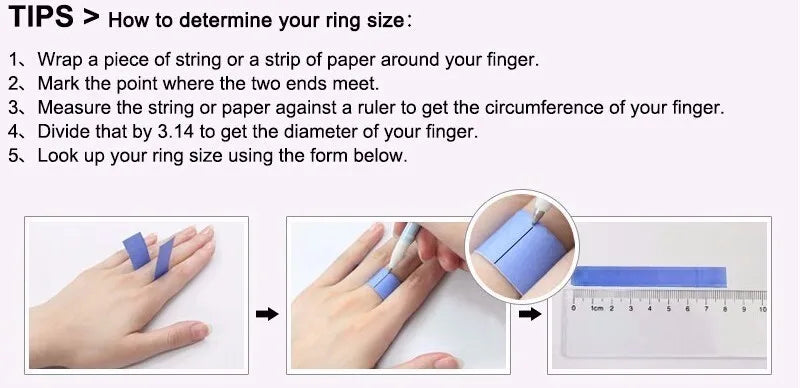 TIPS > How to determine your ring size:

1、Wrap a piece of string or a strip of paper around your finger.
2、Mark the point where the two ends meet.
3、Measure the string or paper against a ruler to get the circumference of your finger.
4、Divide that by 3.14 to get the diameter of your finger.
5、Look up your ring size using the form below.

0 1cm 2 3 4 5 6 7 8 9 10