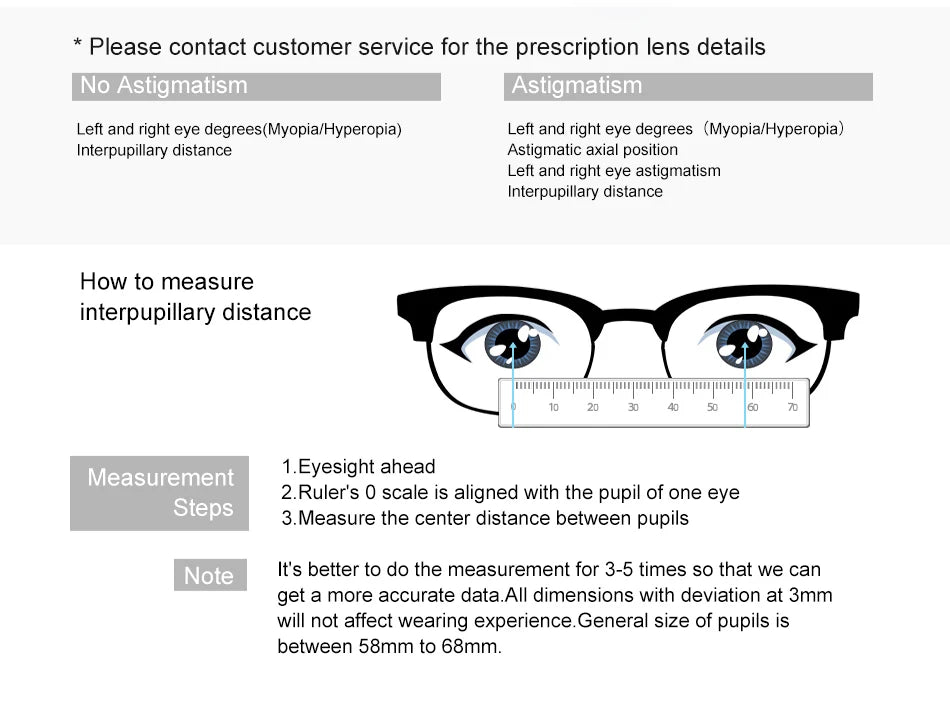 * Please contact customer service for the prescription lens details

No Astigmatism

Left and right eye degrees(Myopia/Hyperopia)
Interpupillary distance

Astigmatism

Left and right eye degrees（Myopia/Hyperopia）
Astigmatic axial position
Left and right eye astigmatism
Interpupillary distance

How to measure interpupillary distance

0 10 20 30 40 50 60 70

Measurement Steps

1.Eyesight ahead
2.Ruler's 0 scale is aligned with the pupil of one eye
3.Measure the center distance between pupils

Note

It's better to do the measurement for 3-5 times so that we can get a more accurate data.All dimensions with deviation at 3mm will not affect wearing experience.General size of pupils is between 58mm to 68mm.