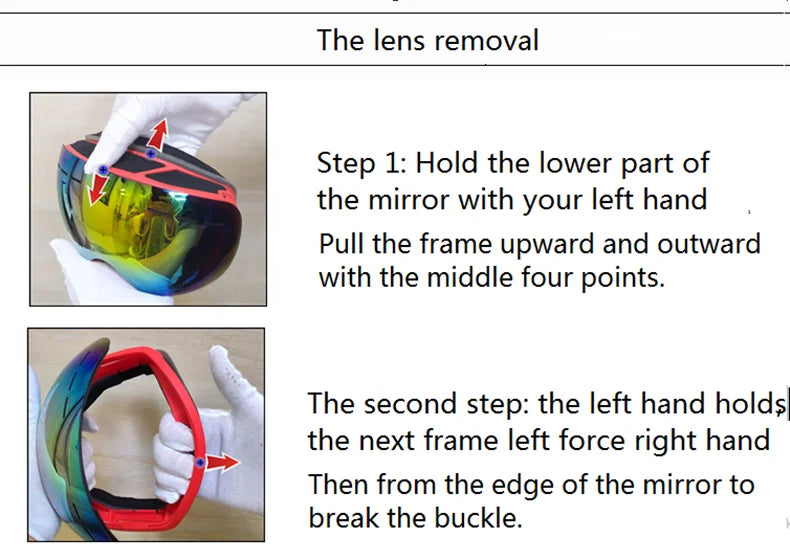 The lens removal

Step 1: Hold the lower part of the mirror with your left hand

Pull the frame upward and outward with the middle four points.

The second step: the left hand holds the next frame left force right hand

Then from the edge of the mirror to break the buckle.