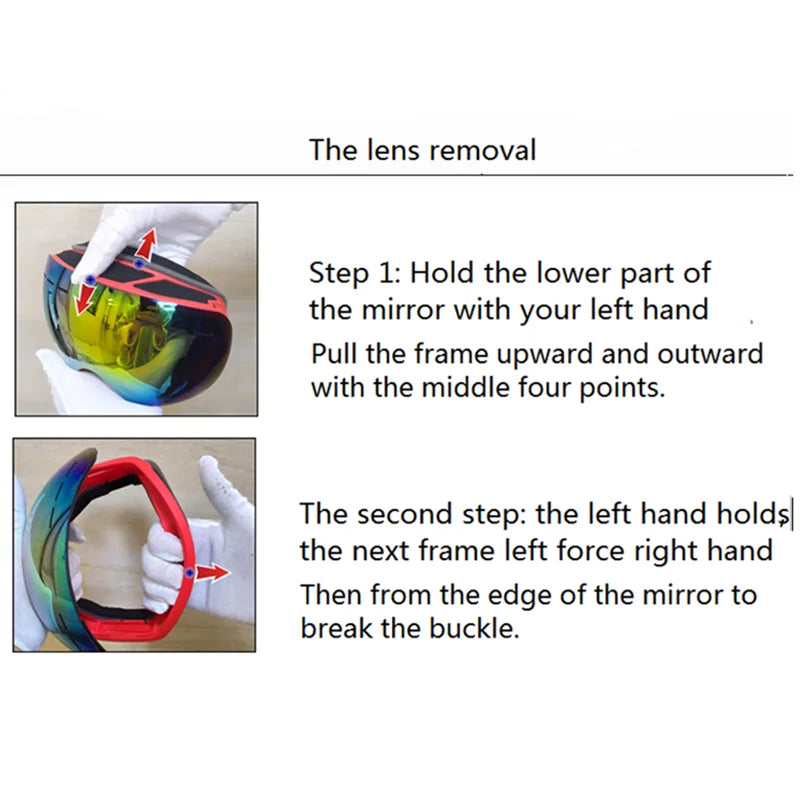 The lens removal

Step 1: Hold the lower part of the mirror with your left hand

Pull the frame upward and outward with the middle four points.

The second step: the left hand holds the next frame left force right hand

Then from the edge of the mirror to break the buckle.